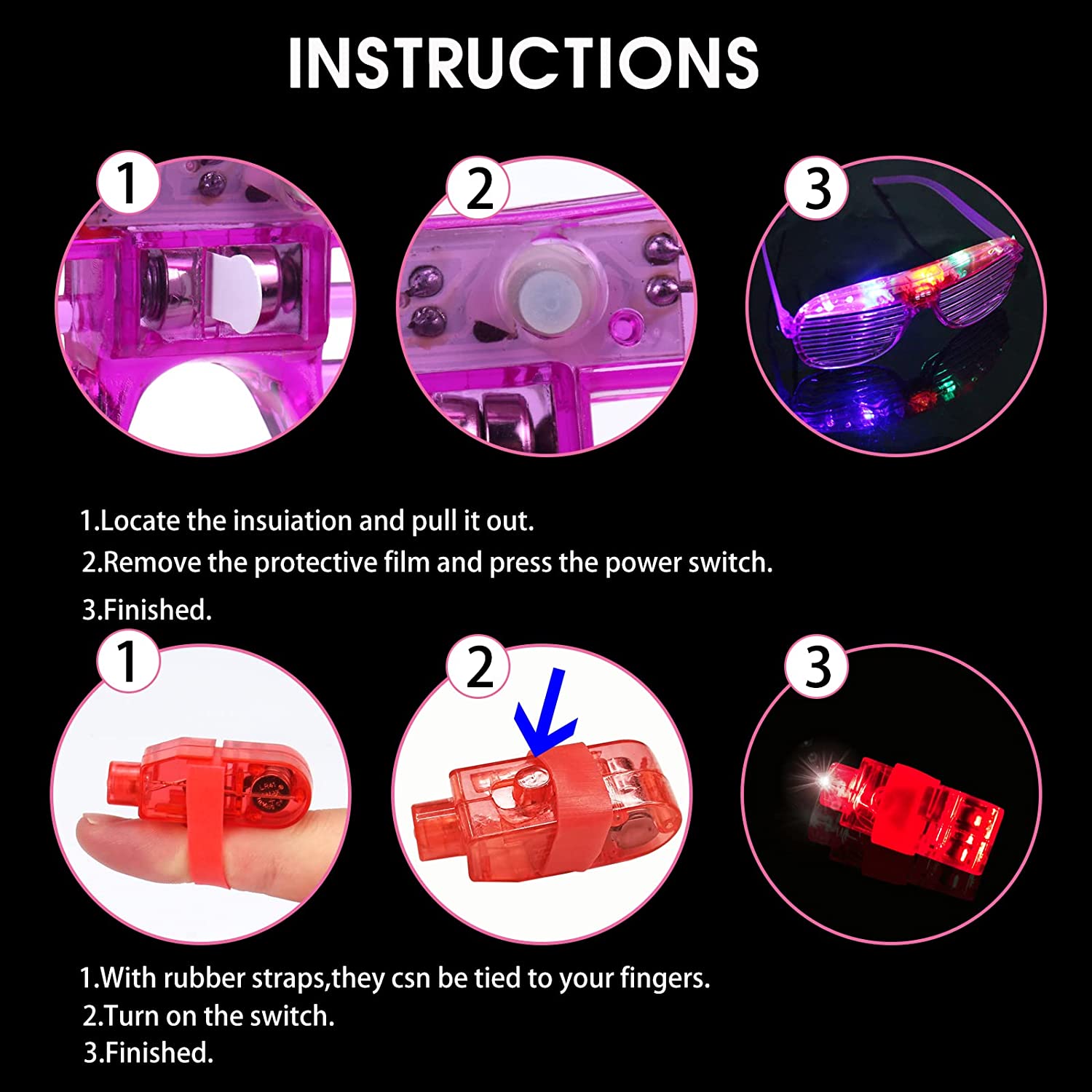 INSTRUCTIONS

1

2

3

1.Locate the insuiation and pull it out.
2.Remove the protective film and press the power switch.
3.Finished.

1

2

3

1.With rubber straps,they csn be tied to your fingers.
2.Turn on the switch.
3.Finished.